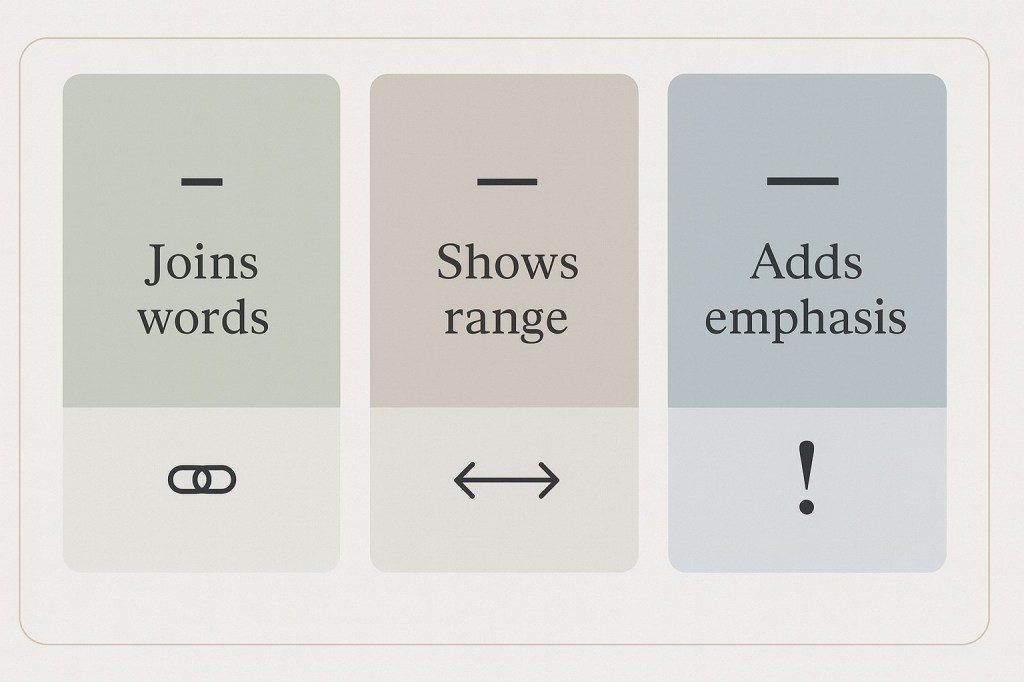 -

Joins words

–

Shows range

—

Adds emphasis

!